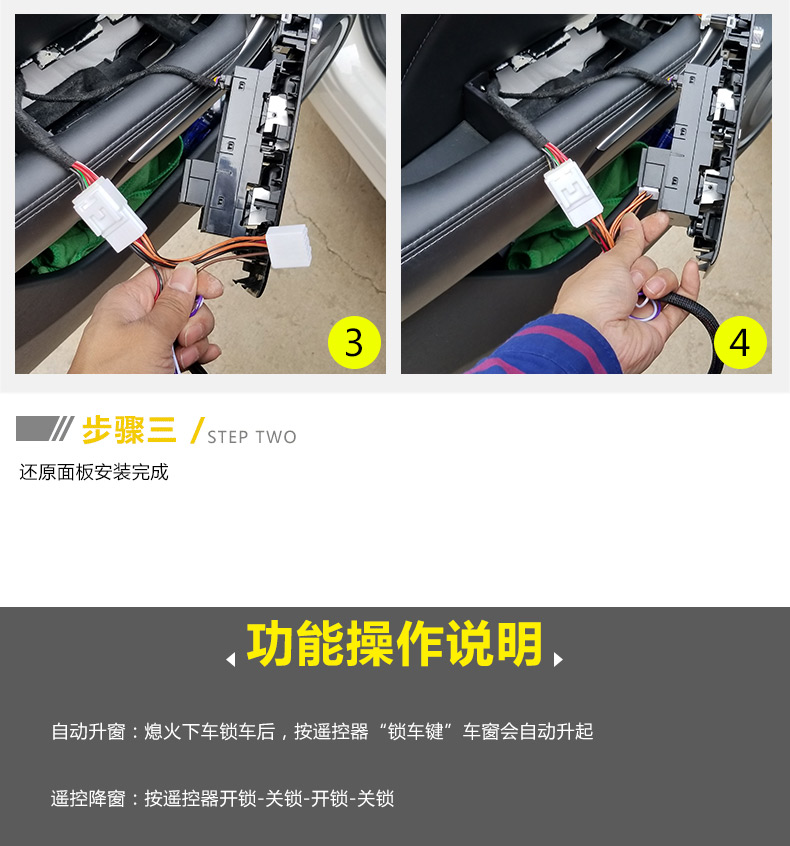 3

4

步骤三 / STEP TWO

还原面板安装完成

功能操作说明

自动升窗：熄火下车锁车后，按遥控器“锁车键”车窗会自动升起

遥控降窗：按遥控器开锁-关锁-开锁-关锁