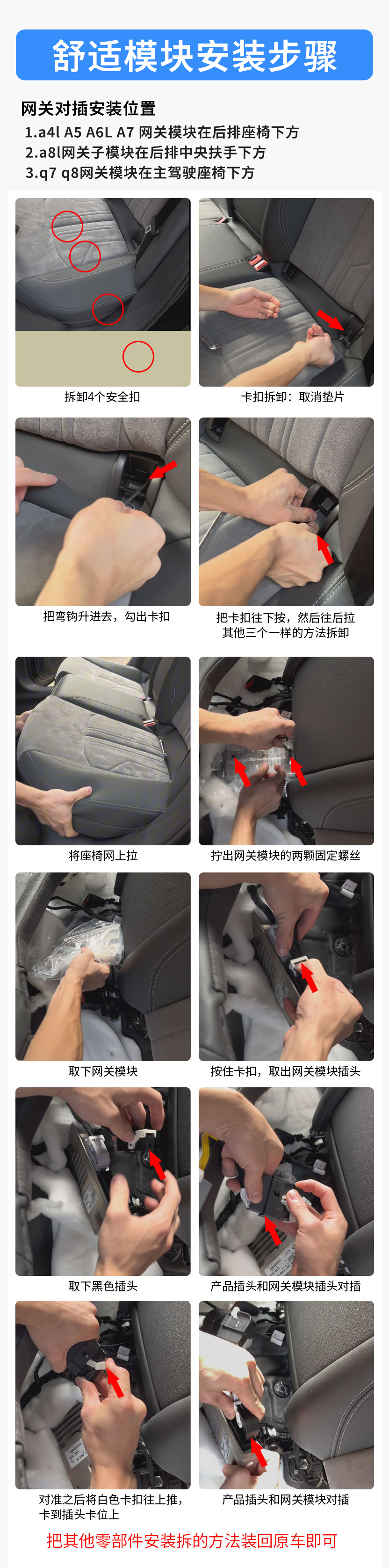 舒适模块安装步骤

网关对插安装位置
1.a4l A5 A6L A7 网关模块在后排座椅下方
2.a8l网关子模块在后排中央扶手下方
3.q7 q8网关模块在主驾驶座椅下方

拆卸4个安全扣

卡扣拆卸：取消垫片

把弯钩升进去，勾出卡扣

把卡扣往下按，然后往后拉
其他三个一样的方法拆卸

将座椅网上拉

拧出网关模块的两颗固定螺丝

取下网关模块

按住卡扣，取出网关模块插头

取下黑色插头

产品插头和网关模块插头对插

对准之后将白色卡扣往上推，卡到插头卡位上

产品插头和网关模块对插

把其他零部件安装拆的方法装回原车即可